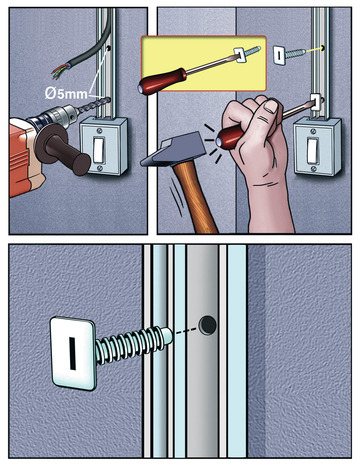 Ø5mm