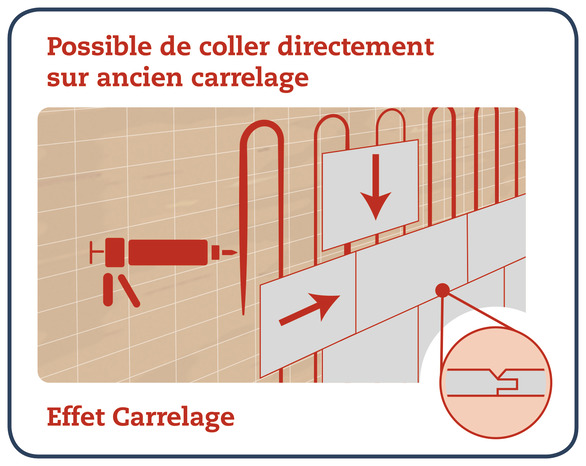 Possible de coller directement sur ancien carrelage

Effet Carrelage