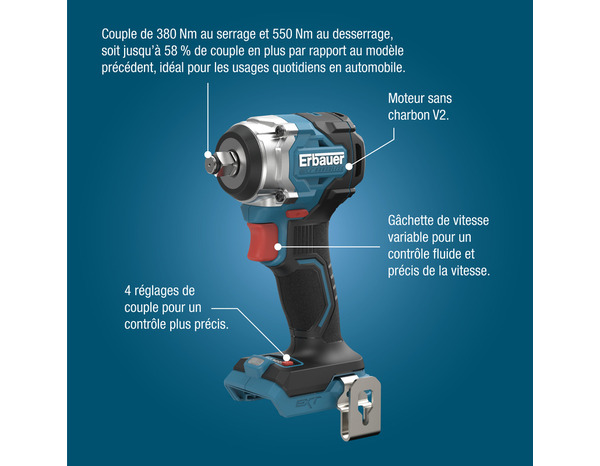 Couple de 380 Nm au serrage et 550 Nm au desserrage, soit jusqu'à 58 % de couple en plus par rapport au modèle précédent, idéal pour les usages quotidiens en automobile.

Moteur sans charbon V2.

Erbauer

Gâchette de vitesse variable pour un contrôle fluide et précis de la vitesse.

4 réglages de couple pour un contrôle plus précis.

EXT