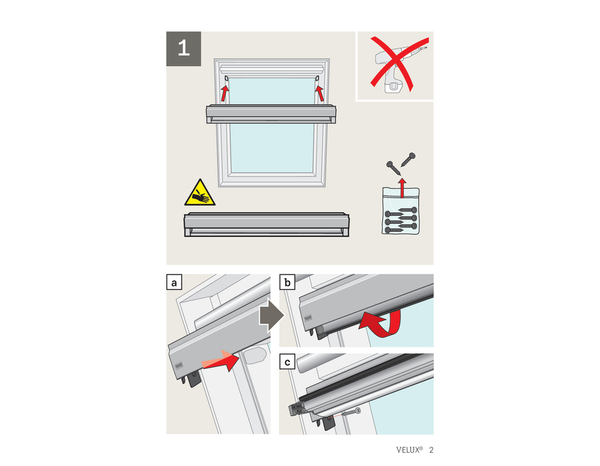 1

a

b

c

VELUX® 2