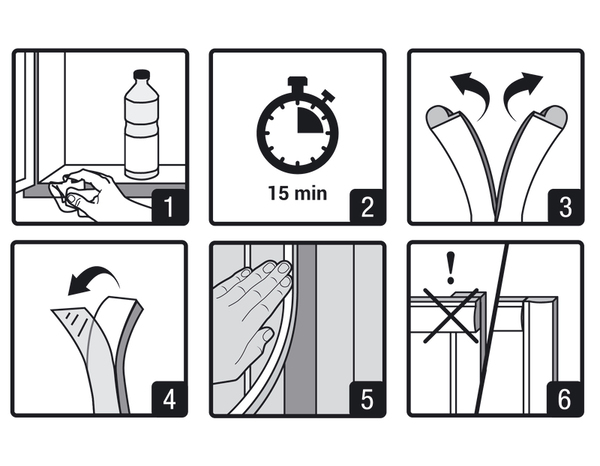 1

15 min

2

3

4

5

!

6