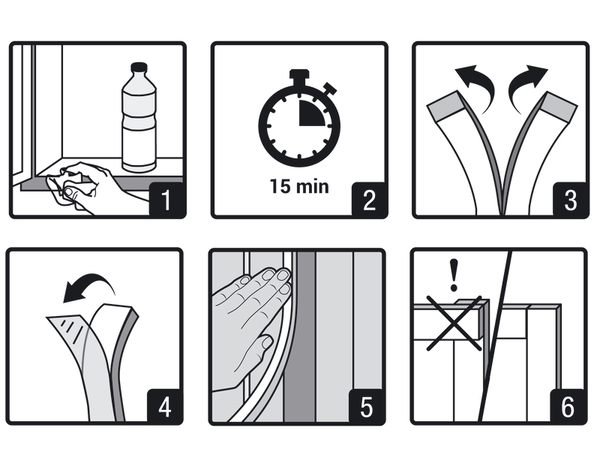 1

15 min

2

3

4

5

!

6