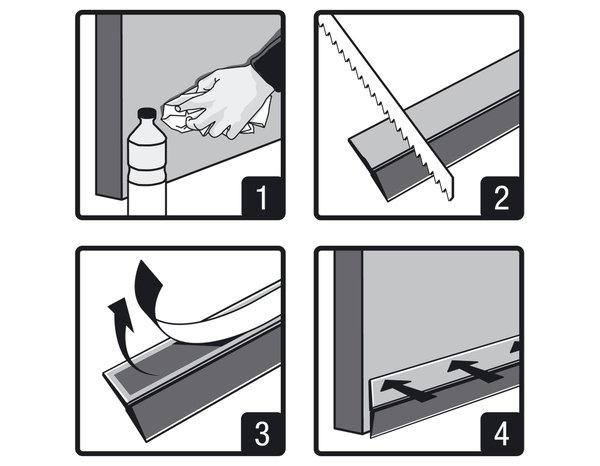 1

2

3

4