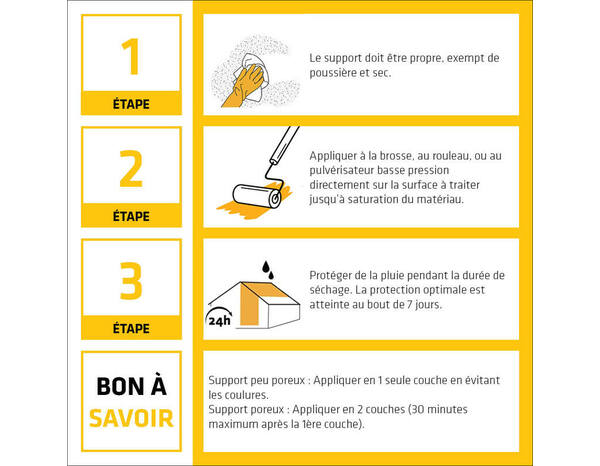 1

ÉTAPE

Le support doit être propre, exempt de poussière et sec.

2

ÉTAPE

Appliquer à la brosse, au rouleau, ou au pulvérisateur basse pression directement sur la surface à traiter jusqu'à saturation du matériau.

3

ÉTAPE

24h

Protéger de la pluie pendant la durée de séchage. La protection optimale est atteinte au bout de 7 jours.

BON À SAVOIR

Support peu poreux : Appliquer en 1 seule couche en évitant les coulures.
Support poreux : Appliquer en 2 couches (30 minutes maximum après la 1ère couche).