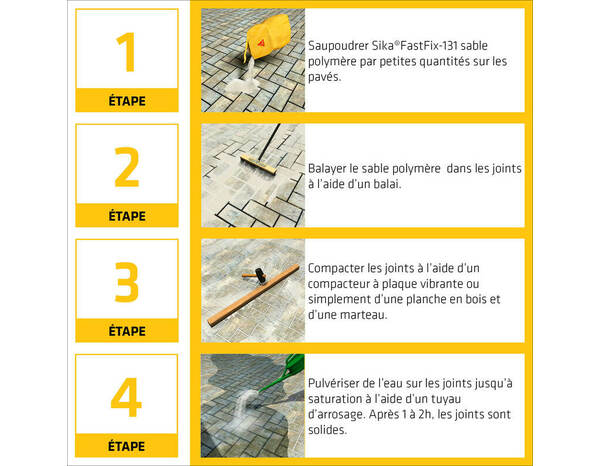 1
ÉTAPE

Saupoudrer Sika®FastFix-131 sable polymère par petites quantités sur les pavés.

2
ÉTAPE

Balayer le sable polymère dans les joints à l'aide d'un balai.

3
ÉTAPE

Compacter les joints à l'aide d'un compacteur à plaque vibrante ou simplement d'une planche en bois et d'une marteau.

4
ÉTAPE

Pulvériser de l'eau sur les joints jusqu'à saturation à l'aide d'un tuyau d'arrosage. Après 1 à 2h, les joints sont solides.