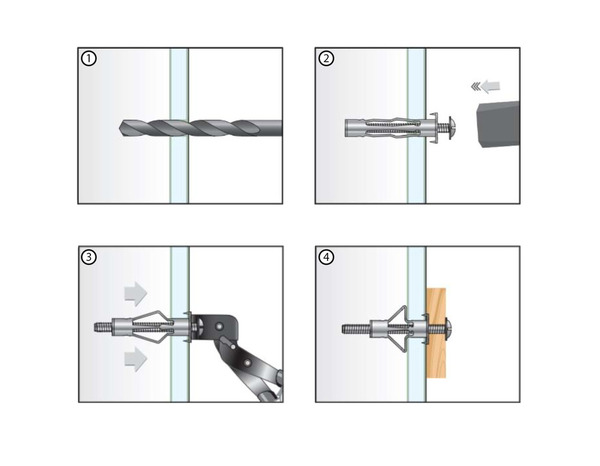 1

2

3

4