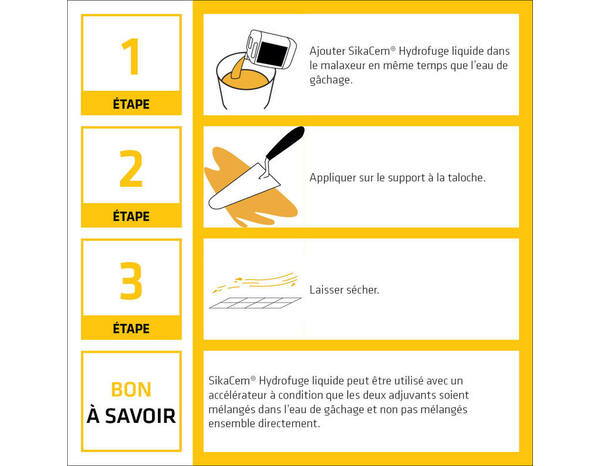 1

ÉTAPE

Ajouter SikaCem® Hydrofuge liquide dans le malaxeur en même temps que l'eau de gâchage.

2

ÉTAPE

Appliquer sur le support à la taloche.

3

ÉTAPE

Laisser sécher.

BON

À SAVOIR

SikaCem® Hydrofuge liquide peut être utilisé avec un accélérateur à condition que les deux adjuvants soient mélangés dans l'eau de gâchage et non pas mélangés ensemble directement.