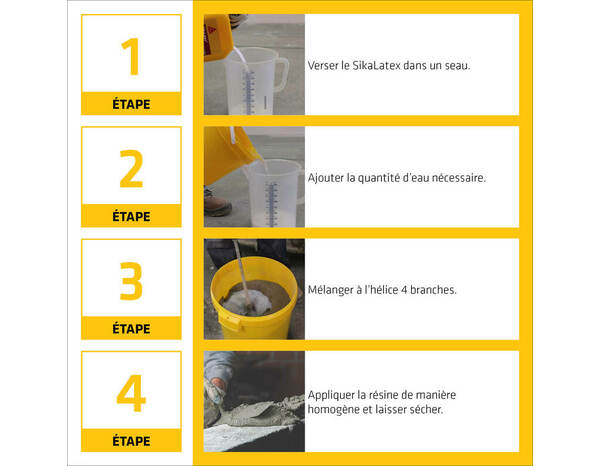 1
ÉTAPE

Verser le SikaLatex dans un seau.

2
ÉTAPE

Ajouter la quantité d'eau nécessaire.

3
ÉTAPE

Mélanger à l'hélice 4 branches.

4
ÉTAPE

Appliquer la résine de manière homogène et laisser sécher.