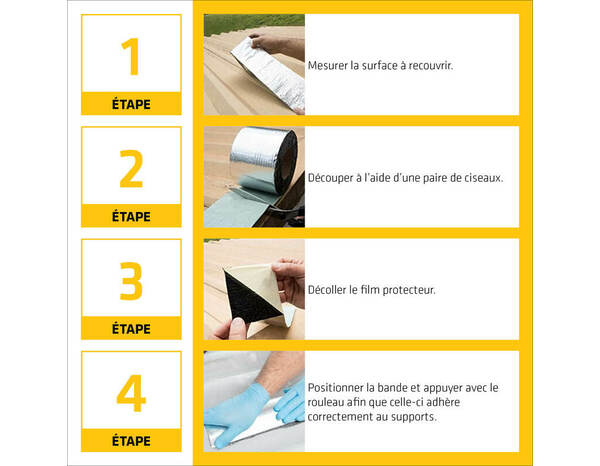 1
ÉTAPE

Mesurer la surface à recouvrir.

2
ÉTAPE

Découper à l'aide d'une paire de ciseaux.

3
ÉTAPE

Décoller le film protecteur.

4
ÉTAPE

Positionner la bande et appuyer avec le rouleau afin que celle-ci adhère correctement au supports.