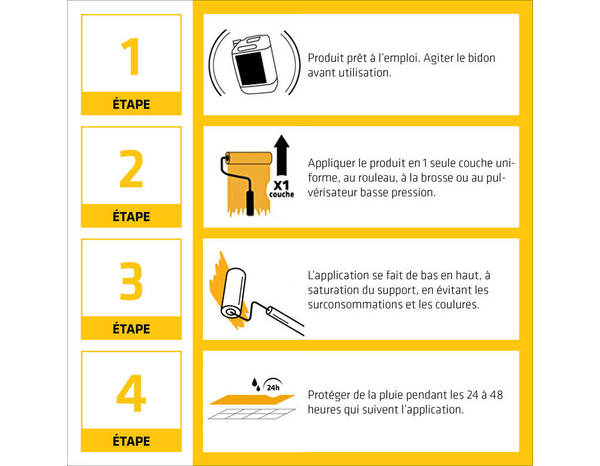 1
ÉTAPE

Produit prêt à l'emploi. Agiter le bidon avant utilisation.

2
ÉTAPE

X1 couche

Appliquer le produit en 1 seule couche uniforme, au rouleau, à la brosse ou au pulvérisateur basse pression.

3
ÉTAPE

L'application se fait de bas en haut, à saturation du support, en évitant les surconsommations et les coulures.

4
ÉTAPE

24h

Protéger de la pluie pendant les 24 à 48 heures qui suivent l'application.