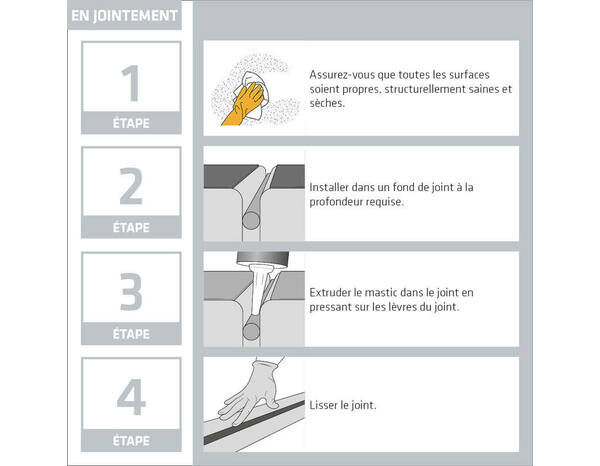 EN JOINTEMENT

1
ÉTAPE

Assurez-vous que toutes les surfaces soient propres, structurellement saines et sèches.

2
ÉTAPE

Installer dans un fond de joint à la profondeur requise.

3
ÉTAPE

Extruder le mastic dans le joint en pressant sur les lèvres du joint.

4
ÉTAPE

Lisser le joint.