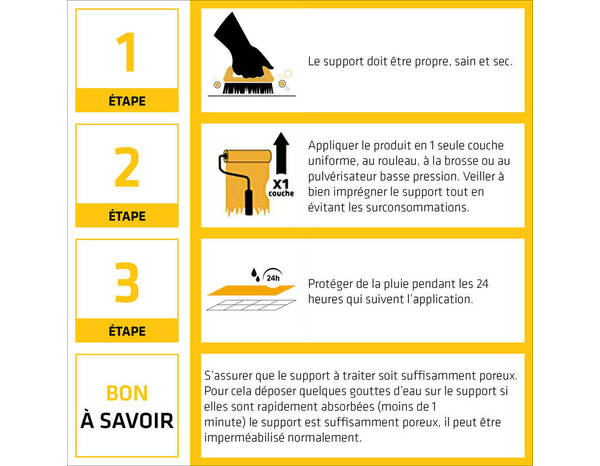 1

ÉTAPE

Le support doit être propre, sain et sec.

2

ÉTAPE

X1 couche

Appliquer le produit en 1 seule couche uniforme, au rouleau, à la brosse ou au pulvérisateur basse pression. Veiller à bien imprégner le support tout en évitant les surconsommations.

3

ÉTAPE

24h

Protéger de la pluie pendant les 24 heures qui suivent l'application.

BON À SAVOIR

S'assurer que le support à traiter soit suffisamment poreux. Pour cela déposer quelques gouttes d'eau sur le support si elles sont rapidement absorbées (moins de 1 minute) le support est suffisamment poreux, il peut être imperméabilisé normalement.