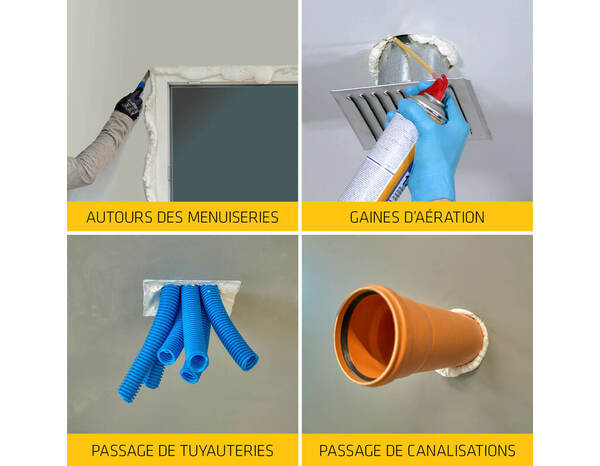 AUTOURS DES MENUISERIES

GAINES D'AÉRATION

PASSAGE DE TUYAUTERIES

PASSAGE DE CANALISATIONS