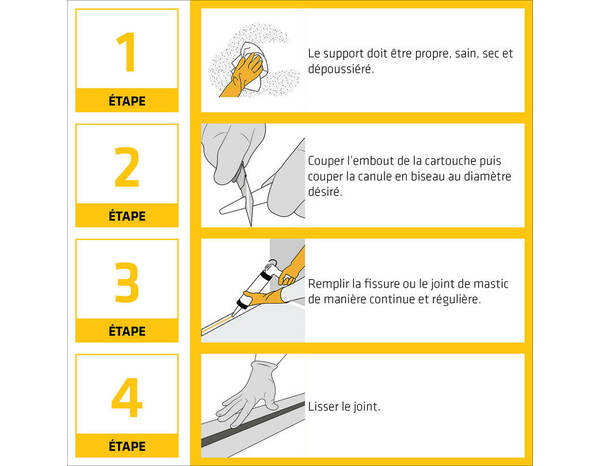 1
ÉTAPE

Le support doit être propre, sain, sec et dépoussiéré.

2
ÉTAPE

Couper l'embout de la cartouche puis couper la canule en biseau au diamètre désiré.

3
ÉTAPE

Remplir la fissure ou le joint de mastic de manière continue et régulière.

4
ÉTAPE

Lisser le joint.