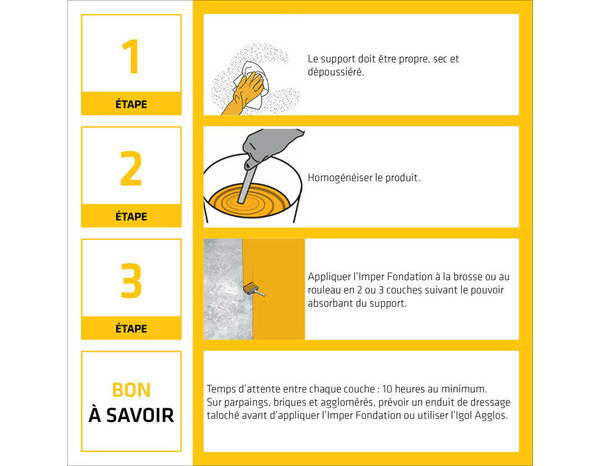 1

ÉTAPE

Le support doit être propre, sec et dépoussiéré.

2

ÉTAPE

Homogénéiser le produit.

3

ÉTAPE

Appliquer l'Imper Fondation à la brosse ou au rouleau en 2 ou 3 couches suivant le pouvoir absorbant du support.

BON
À SAVOIR

Temps d'attente entre chaque couche : 10 heures au minimum.
Sur parpaings, briques et agglomérés, prévoir un enduit de dressage taloché avant d'appliquer l'Imper Fondation ou utiliser l'Igol Agglos.