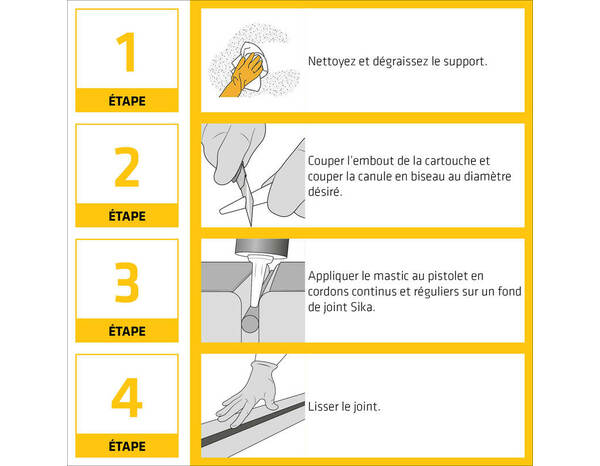 1
ÉTAPE

Nettoyez et dégraissez le support.

2
ÉTAPE

Couper l'embout de la cartouche et couper la canule en biseau au diamètre désiré.

3
ÉTAPE

Appliquer le mastic au pistolet en cordons continus et réguliers sur un fond de joint Sika.

4
ÉTAPE

Lisser le joint.