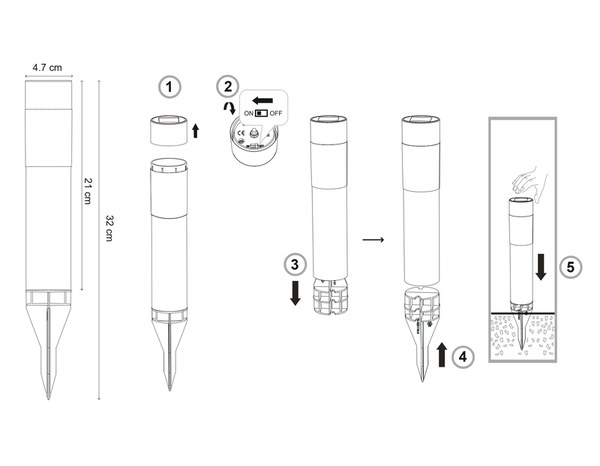 4.7 cm

21 cm

32 cm

1

2

ON OFF

CE

3

4

5