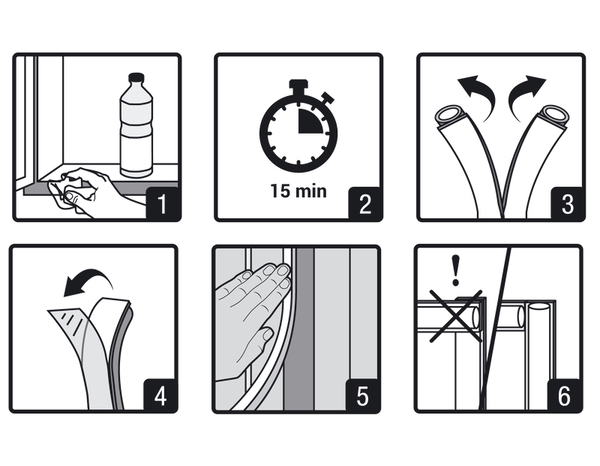 1

15 min
2

3

4

5

!
6