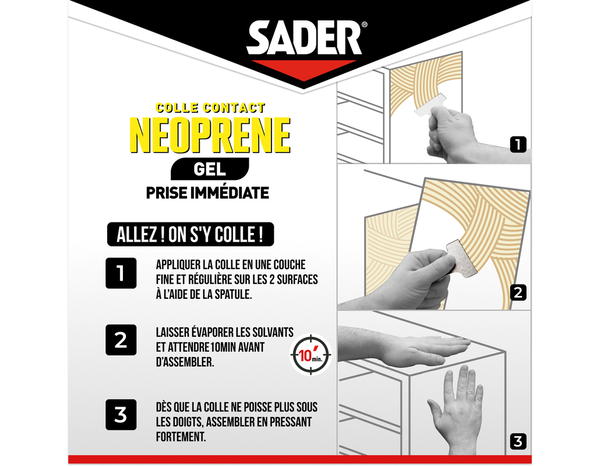 SADER®

COLLE CONTACT
NEOPRENE
GEL
PRISE IMMÉDIATE

ALLEZ ! ON S'Y COLLE !

1 APPLIQUER LA COLLE EN UNE COUCHE FINE ET RÉGULIÈRE SUR LES 2 SURFACES À L'AIDE DE LA SPATULE.

2 LAISSER ÉVAPORER LES SOLVANTS ET ATTENDRE 10MIN AVANT D'ASSEMBLER.

10' min.

3 DÈS QUE LA COLLE NE POISSE PLUS SOUS LES DOIGTS, ASSEMBLER EN PRESSANT FORTEMENT.

1

2

3