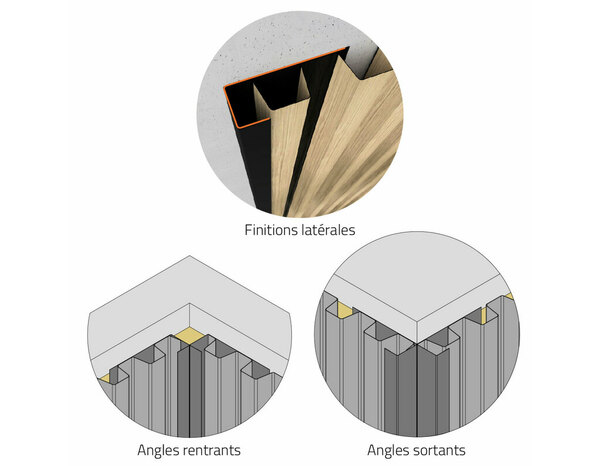 Finitions latérales

Angles rentrants

Angles sortants