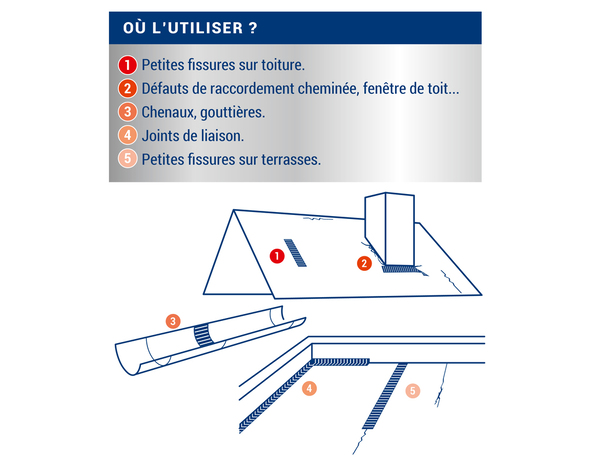 OÙ L'UTILISER ?

1 Petites fissures sur toiture.
2 Défauts de raccordement cheminée, fenêtre de toit...
3 Chenaux, gouttières.
4 Joints de liaison.
5 Petites fissures sur terrasses.

1
2
3
4
5