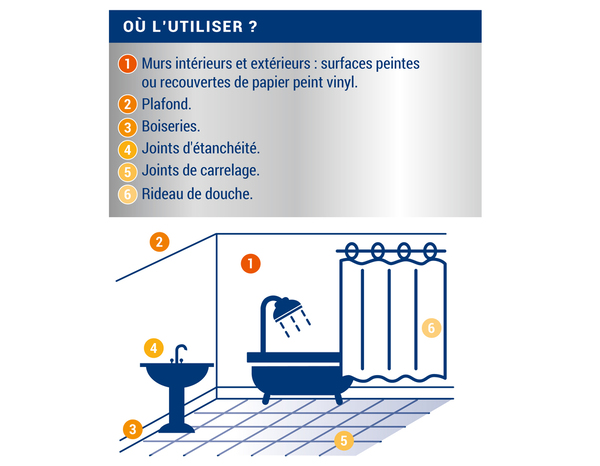 OÙ L'UTILISER ?

1 Murs intérieurs et extérieurs : surfaces peintes ou recouvertes de papier peint vinyl.
2 Plafond.
3 Boiseries.
4 Joints d'étanchéité.
5 Joints de carrelage.
6 Rideau de douche.

2
1
6
4
3
5