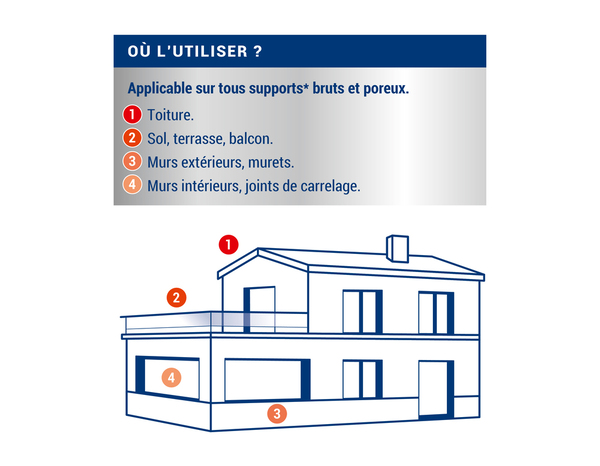 OÙ L'UTILISER ?

Applicable sur tous supports* bruts et poreux.

1 Toiture.
2 Sol, terrasse, balcon.
3 Murs extérieurs, murets.
4 Murs intérieurs, joints de carrelage.

1
2
4
3