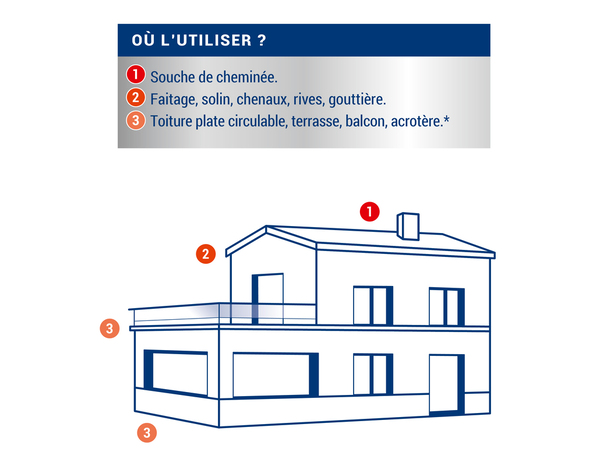 OÙ L'UTILISER ?

1 Souche de cheminée.
2 Faitage, solin, chenaux, rives, gouttière.
3 Toiture plate circulable, terrasse, balcon, acrotère.*

1

2

3

3