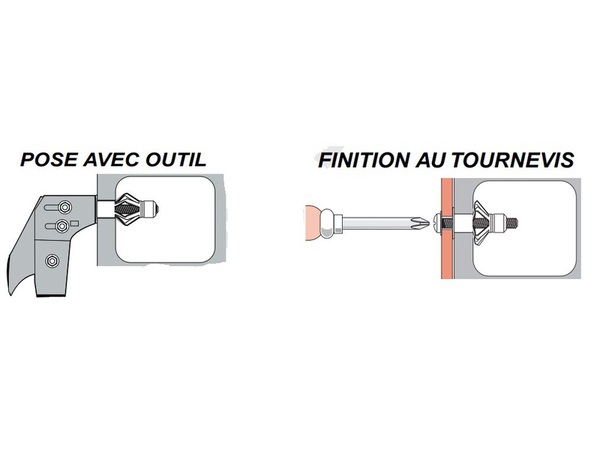 POSE AVEC OUTIL

FINITION AU TOURNEVIS