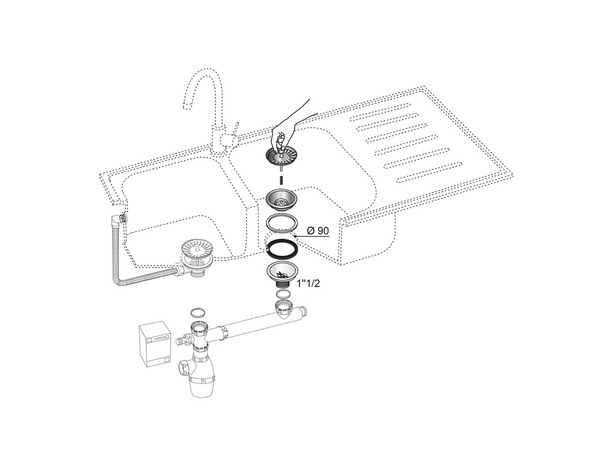 Ø 90

1"1/2