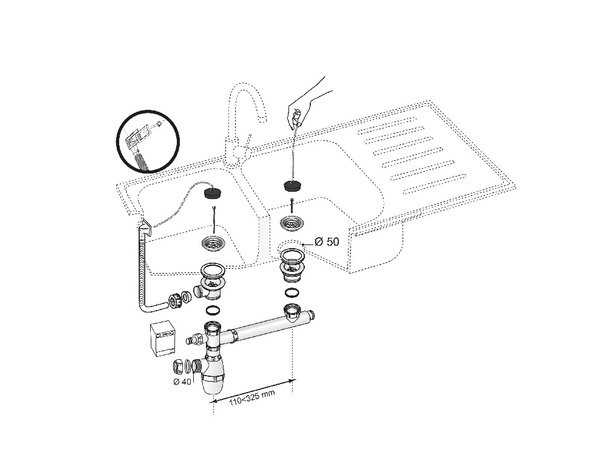 Ø 50

Ø 40

110<325 mm