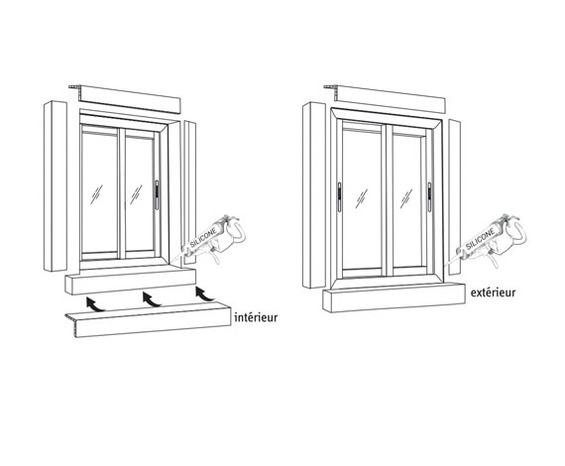 SILICONE

intérieur

SILICONE

extérieur