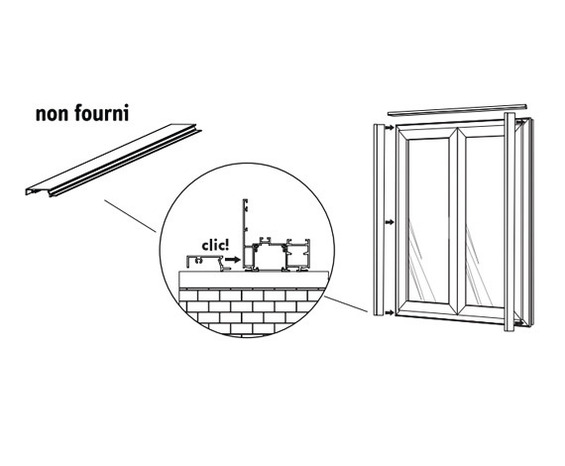 non fourni

clic!