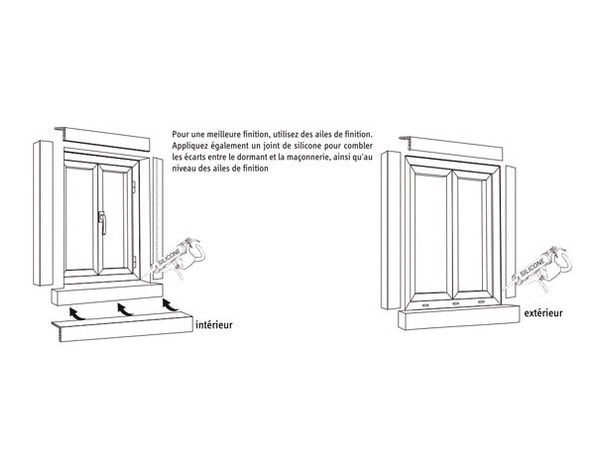 Pour une meilleure finition, utilisez des ailes de finition. Appliquez également un joint de silicone pour combler les écarts entre le dormant et la maçonnerie, ainsi qu'au niveau des ailes de finition

SILICONE

intérieur

SILICONE

extérieur